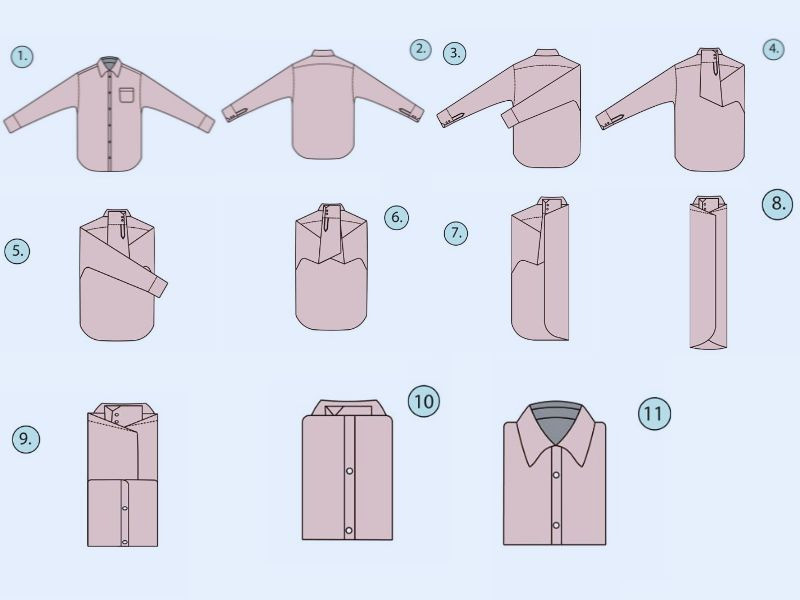 1.

2.

3.

4.

5.

6.

7.

8.

9.

10

11