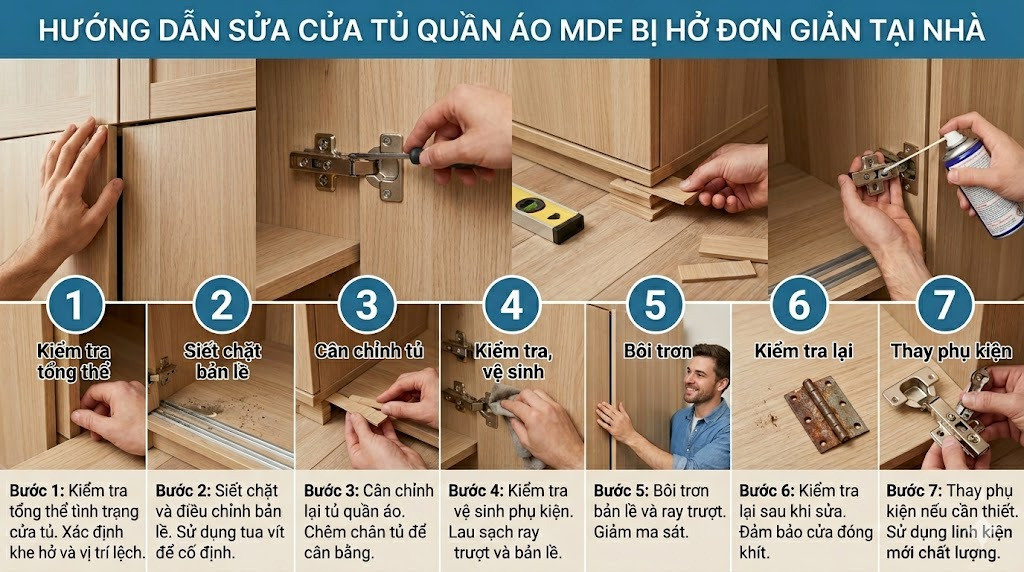 HƯỚNG DẪN SỬA CỬA TỦ QUẦN ÁO MDF BỊ HỞ ĐƠN GIẢN TẠI NHÀ

1
Kiểm tra tổng thể
Bước 1: Kiểm tra tổng thể tình trạng cửa tủ. Xác định khe hở và vị trí lệch.

2
Siết chặt bản lề
Bước 2: Siết chặt và điều chỉnh bản lề. Sử dụng tua vít để cố định.

3
Cân chỉnh tủ
Bước 3: Cân chỉnh lại tủ quần áo. Chêm chân tủ để cân bằng.

4
Kiểm tra, vệ sinh
Bước 4: Kiểm tra vệ sinh phụ kiện. Lau sạch ray trượt và bản lề.

5
Bôi trơn
Bước 5: Bôi trơn bản lề và ray trượt. Giảm ma sát.

6
Kiểm tra lại
Bước 6: Kiểm tra lại sau khi sửa. Đảm bảo cửa đóng khít.

7
Thay phụ kiện
Bước 7: Thay phụ kiện nếu cần thiết. Sử dụng linh kiện mới chất lượng.